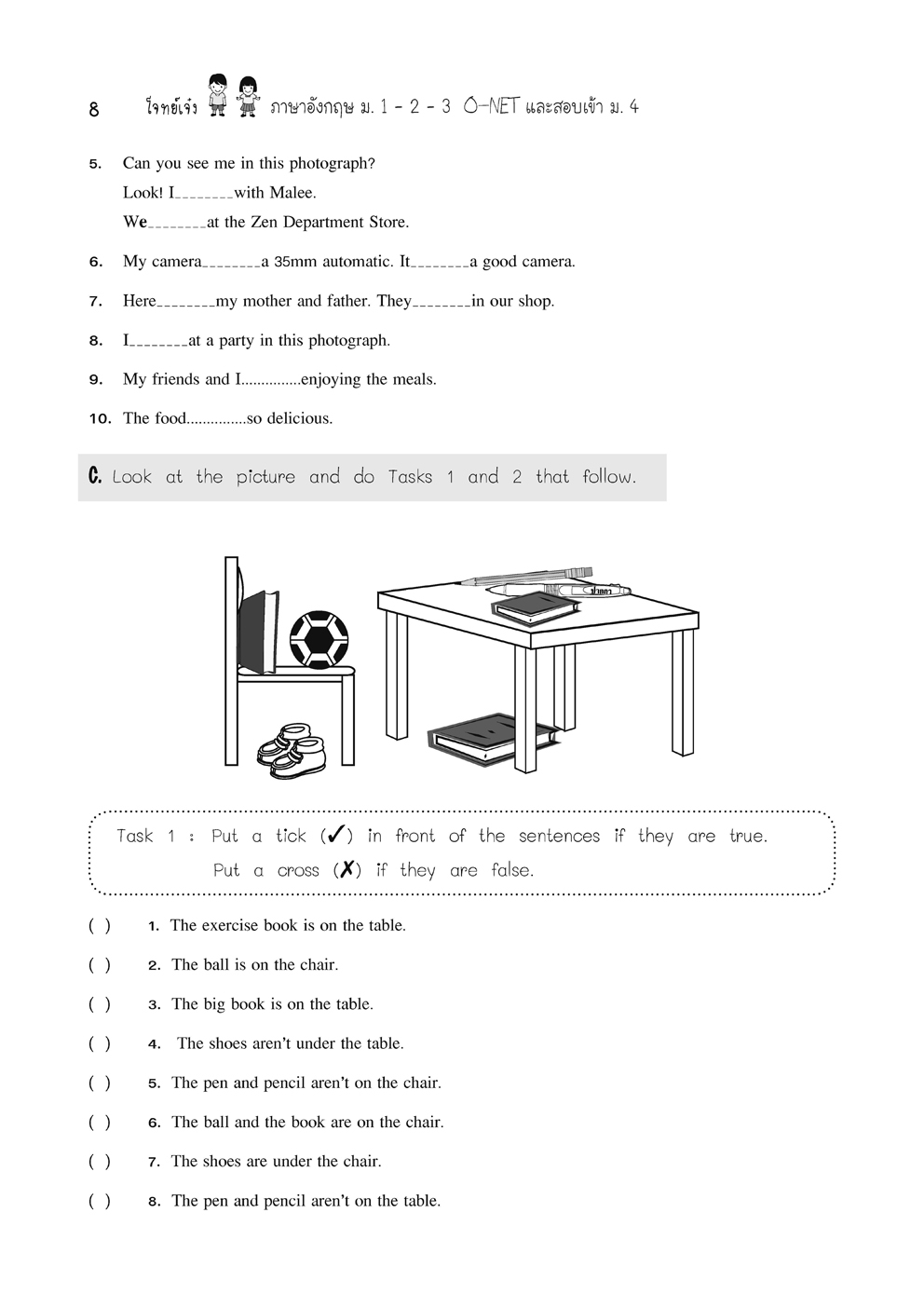 8 โจทย์เจ๋ง ภาษาอังกฤษ ม. 1 - 2 - 3 O-NET และสอบเข้า ม. 4

5. Can you see me in this photograph?
Look! I________with Malee.
We________at the Zen Department Store.

6. My camera________a 35mm automatic. It________a good camera.

7. Here________my mother and father. They________in our shop.

8. I________at a party in this photograph.

9. My friends and I...............enjoying the meals.

10. The food...............so delicious.

C. Look at the picture and do Tasks 1 and 2 that follow.

ปากกา

Task 1 : Put a tick (✓) in front of the sentences if they are true.
Put a cross (✗) if they are false.

( ) 1. The exercise book is on the table.

( ) 2. The ball is on the chair.

( ) 3. The big book is on the table.

( ) 4. The shoes aren't under the table.

( ) 5. The pen and pencil aren't on the chair.

( ) 6. The ball and the book are on the chair.

( ) 7. The shoes are under the chair.

( ) 8. The pen and pencil aren't on the table.