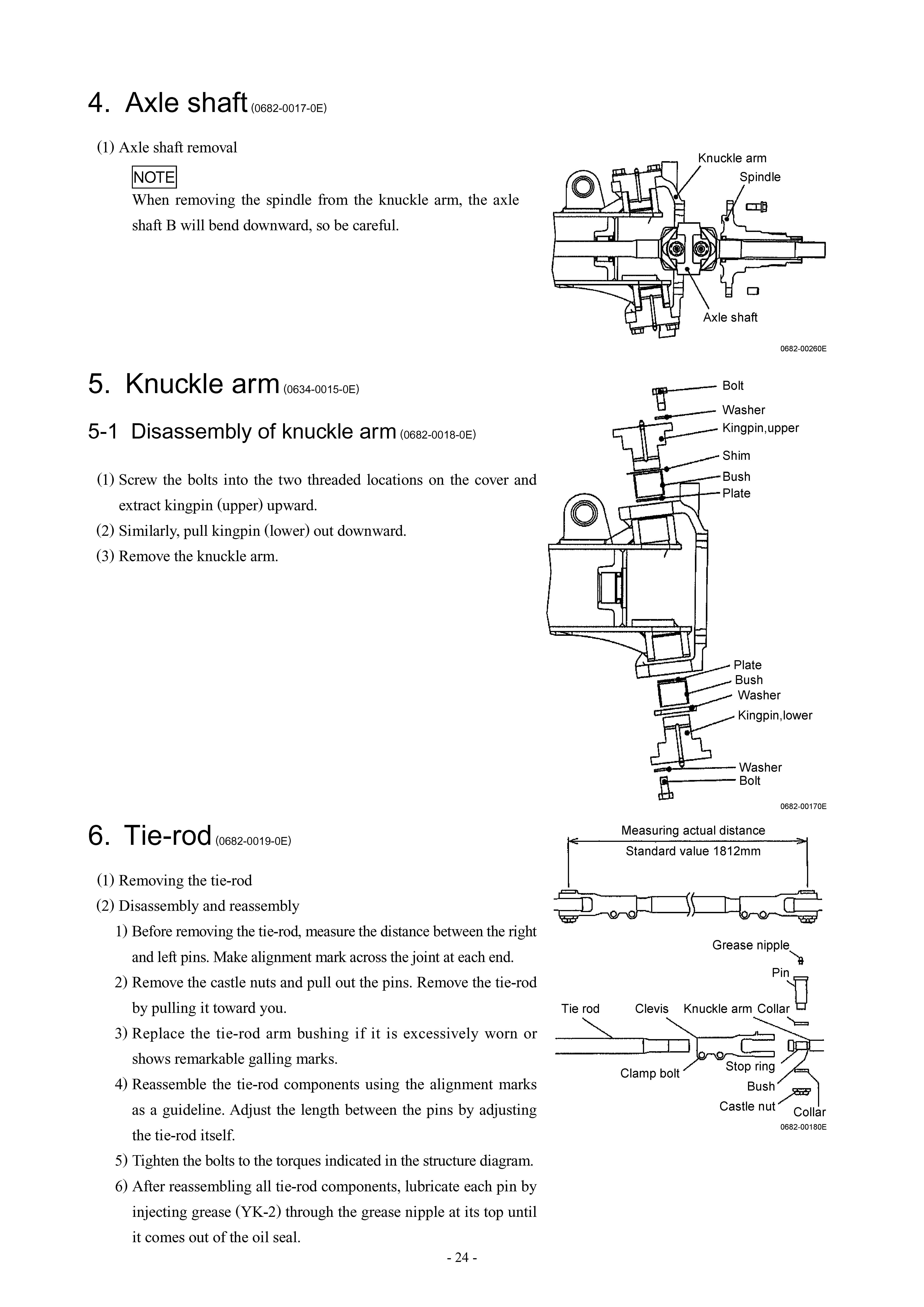 4. Axle shaft (0682-0017-0E)

(1) Axle shaft removal

NOTE

When removing the spindle from the knuckle arm, the axle shaft B will bend downward, so be careful.

Knuckle arm
Spindle
Axle shaft
0682-00260E

5. Knuckle arm (0634-0015-0E)

5-1 Disassembly of knuckle arm (0682-0018-0E)

(1) Screw the bolts into the two threaded locations on the cover and extract kingpin (upper) upward.
(2) Similarly, pull kingpin (lower) out downward.
(3) Remove the knuckle arm.

Bolt
Washer
Kingpin,upper
Shim
Bush
Plate
Plate
Bush
Washer
Kingpin,lower
Washer
Bolt
0682-00170E

6. Tie-rod (0682-0019-0E)

(1) Removing the tie-rod
(2) Disassembly and reassembly
1) Before removing the tie-rod, measure the distance between the right and left pins. Make alignment mark across the joint at each end.
2) Remove the castle nuts and pull out the pins. Remove the tie-rod by pulling it toward you.
3) Replace the tie-rod arm bushing if it is excessively worn or shows remarkable galling marks.
4) Reassemble the tie-rod components using the alignment marks as a guideline. Adjust the length between the pins by adjusting the tie-rod itself.
5) Tighten the bolts to the torques indicated in the structure diagram.
6) After reassembling all tie-rod components, lubricate each pin by injecting grease (YK-2) through the grease nipple at its top until it comes out of the oil seal.

Measuring actual distance
Standard value 1812mm
Grease nipple
Pin
Tie rod
Clevis
Knuckle arm
Collar
Clamp bolt
Stop ring
Bush
Castle nut
Collar
0682-00180E

- 24 -