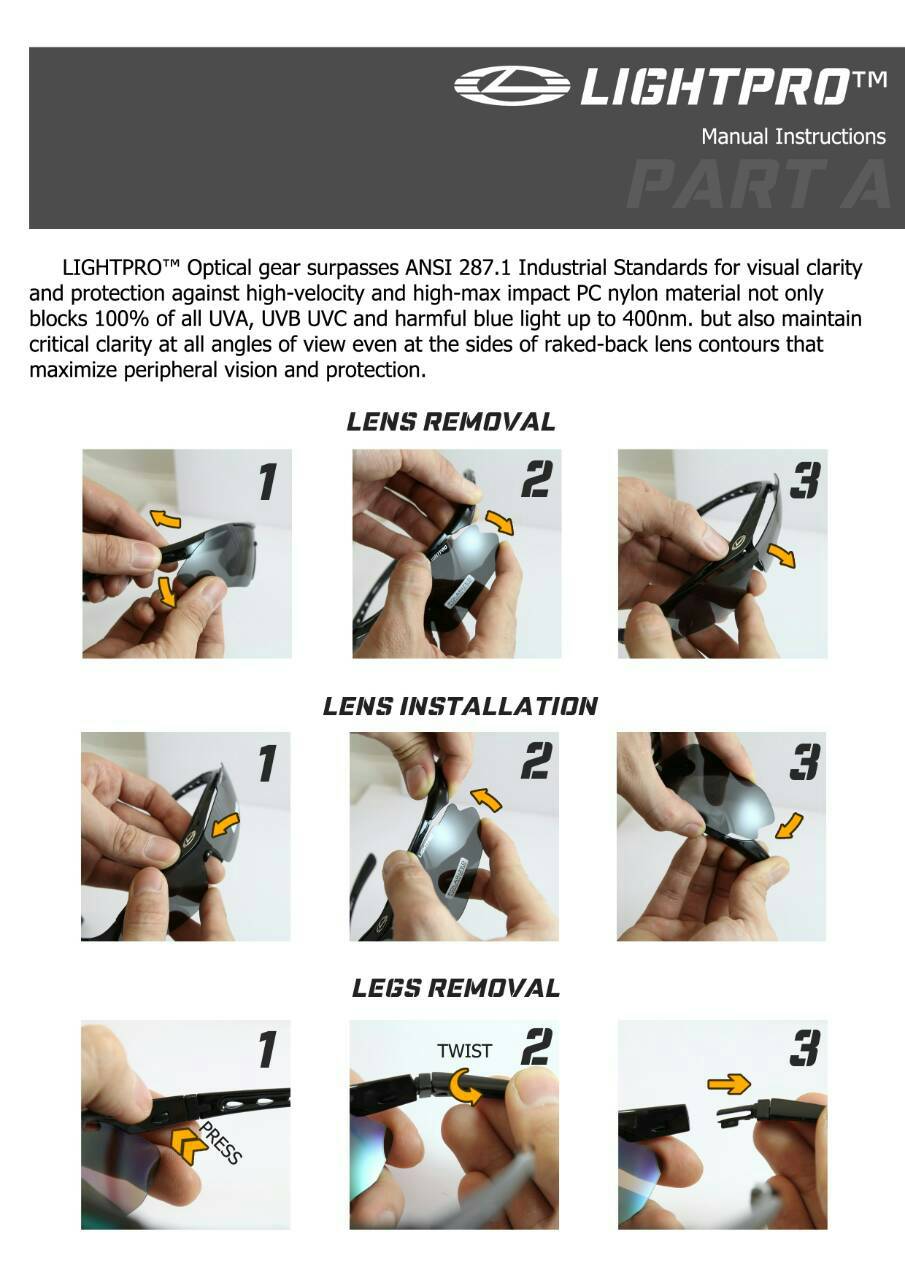 LIGHTPRO™

Manual Instructions

PART A

LIGHTPRO™ Optical gear surpasses ANSI 287.1 Industrial Standards for visual clarity and protection against high-velocity and high-max impact PC nylon material not only blocks 100% of all UVA, UVB UVC and harmful blue light up to 400nm. but also maintain critical clarity at all angles of view even at the sides of raked-back lens contours that maximize peripheral vision and protection.

LENS REMOVAL

1

2

3

LENS INSTALLATION

1

2

3

LEGS REMOVAL

1

PRESS

TWIST

2

3