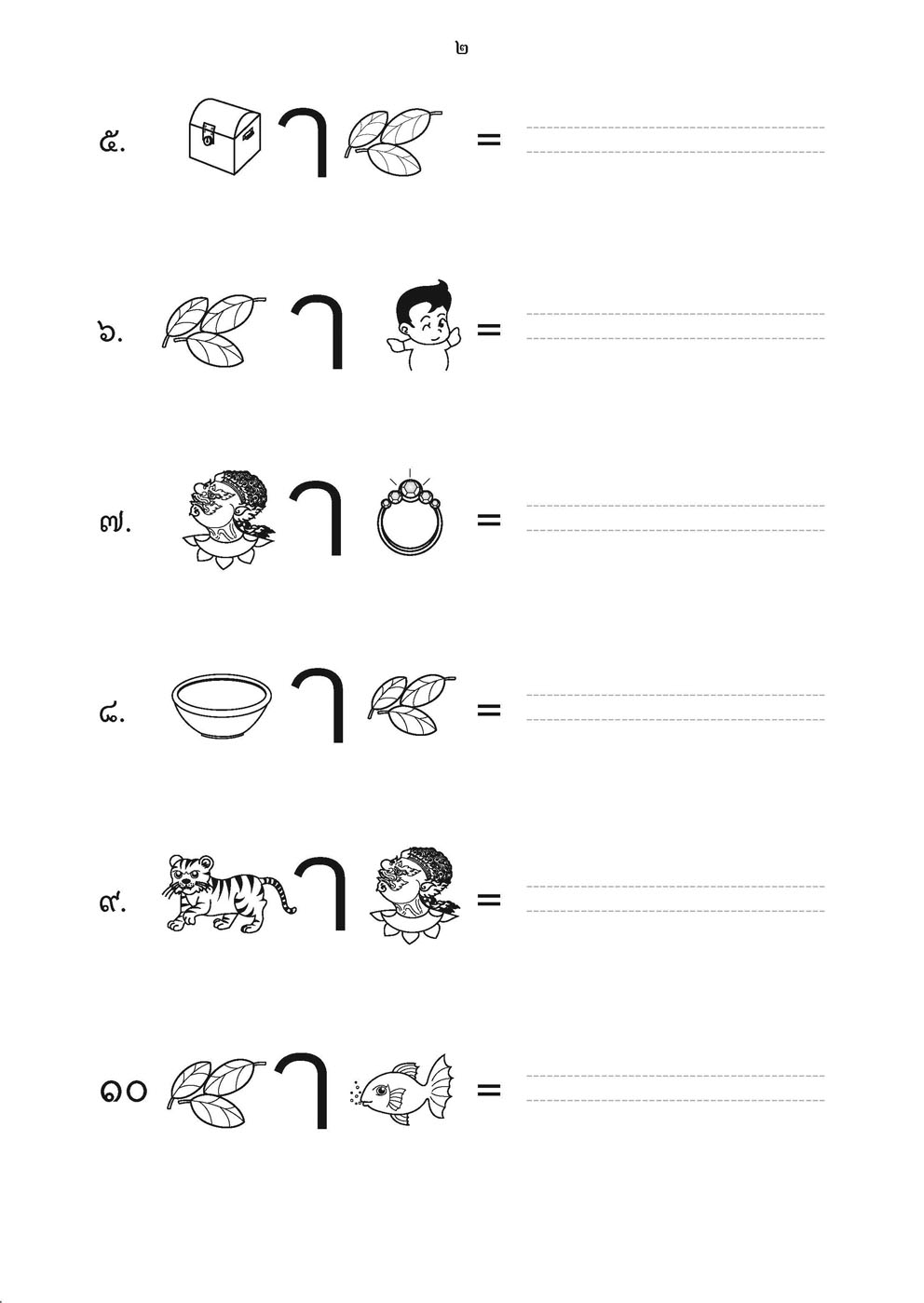 ๒

๕. า =

๖. า =

๗. า =

๘. า =

๙. า =

๑๐ า =