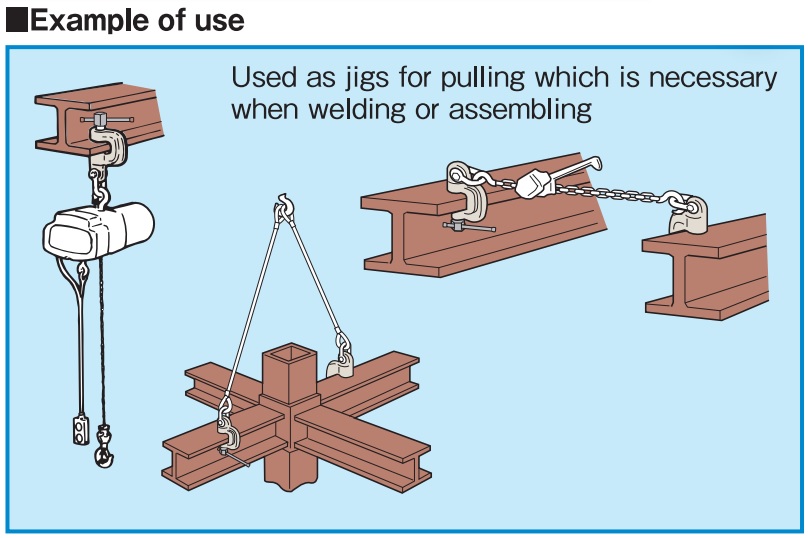 ■Example of use

Used as jigs for pulling which is necessary when welding or assembling