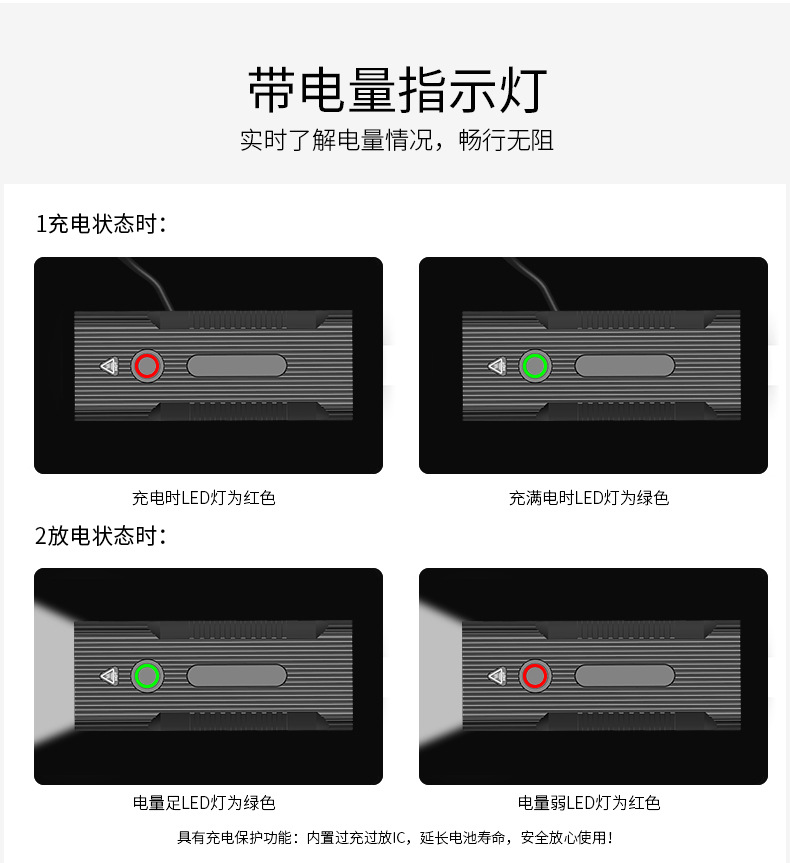 带电量指示灯
实时了解电量情况，畅行无阻

1充电状态时：

充电时LED灯为红色

充满电时LED灯为绿色

2放电状态时：

电量足LED灯为绿色

电量弱LED灯为红色

具有充电保护功能：内置过充过放IC，延长电池寿命，安全放心使用！