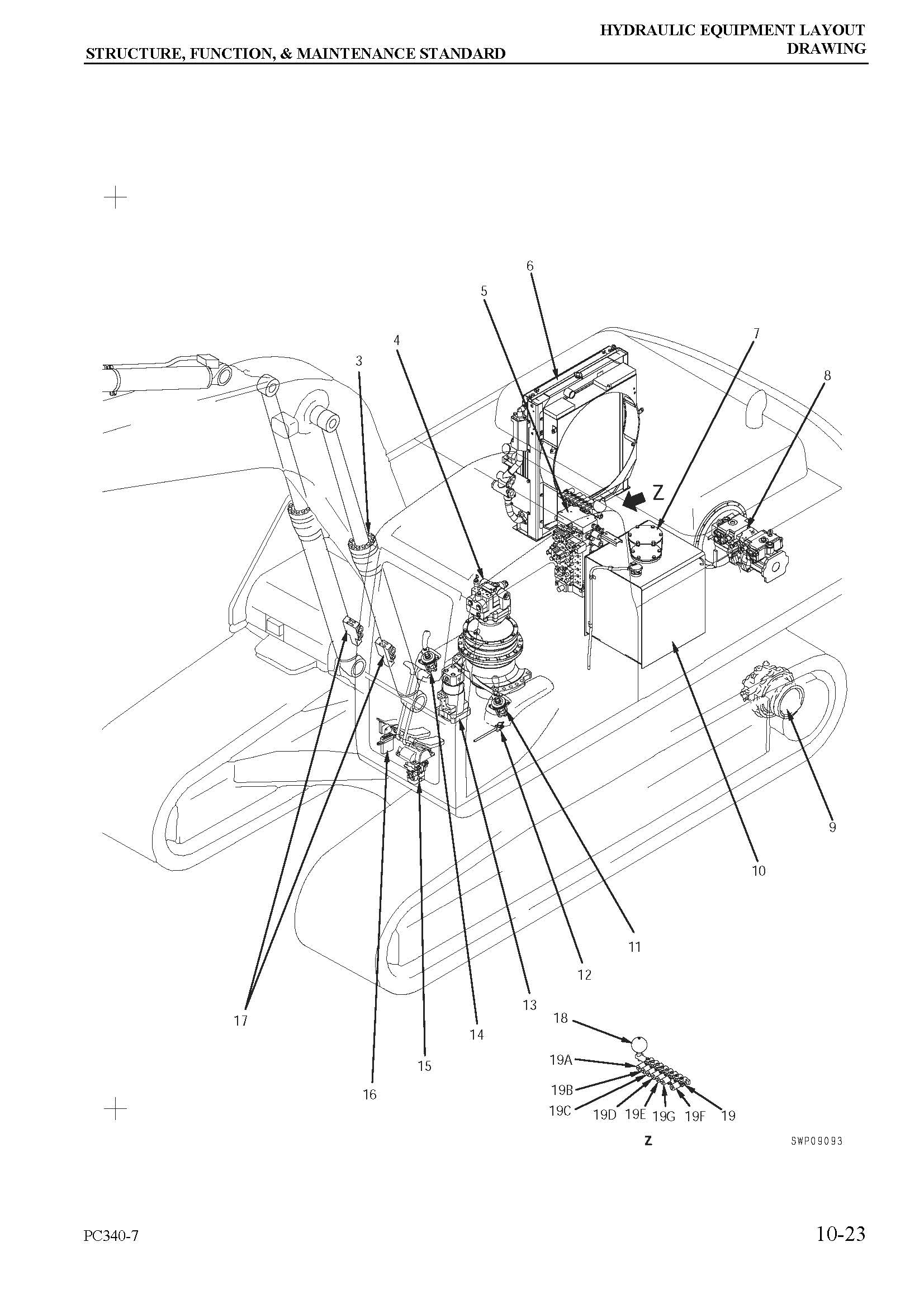 STRUCTURE, FUNCTION, & MAINTENANCE STANDARD

HYDRAULIC EQUIPMENT LAYOUT DRAWING

6
5
4
3
7
8
Z
9
10
11
12
13
14
15
16
17
18
19A
19B
19C
19D
19E
19G
19F
19
Z
SWP09093

PC340-7

10-23