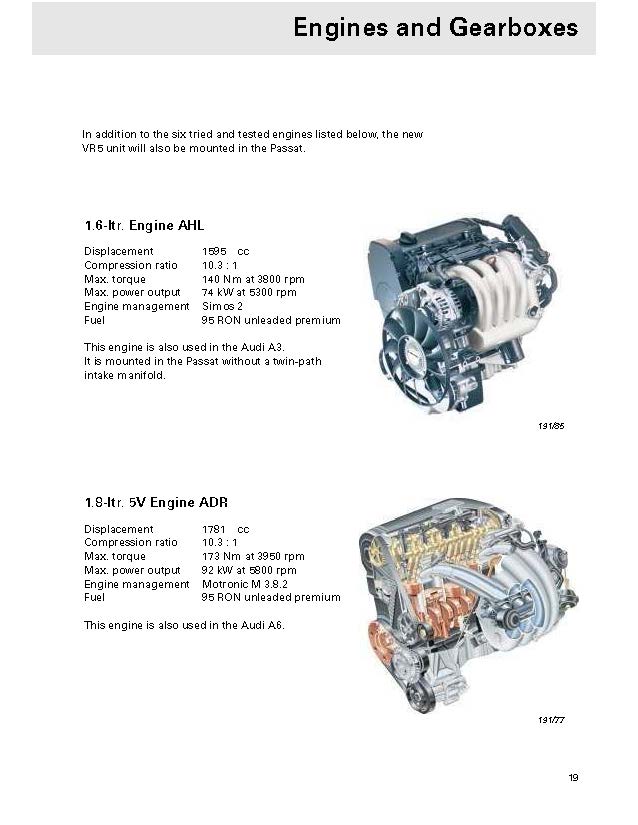 Engines and Gearboxes

In addition to the six tried and tested engines listed below, the new VR5 unit will also be mounted in the Passat.

1.6-ltr. Engine AHL

| | |
|---|---|
| Displacement | 1595 cc |
| Compression ratio | 10.3 : 1 |
| Max. torque | 140 Nm at 3800 rpm |
| Max. power output | 74 kW at 5300 rpm |
| Engine management | Simos 2 |
| Fuel | 95 RON unleaded premium |

This engine is also used in the Audi A3.
It is mounted in the Passat without a twin-path intake manifold.

191/85

1.8-ltr. 5V Engine ADR

| | |
|---|---|
| Displacement | 1781 cc |
| Compression ratio | 10.3 : 1 |
| Max. torque | 173 Nm at 3950 rpm |
| Max. power output | 92 kW at 5800 rpm |
| Engine management | Motronic M 3.8.2 |
| Fuel | 95 RON unleaded premium |

This engine is also used in the Audi A6.

191/77

19