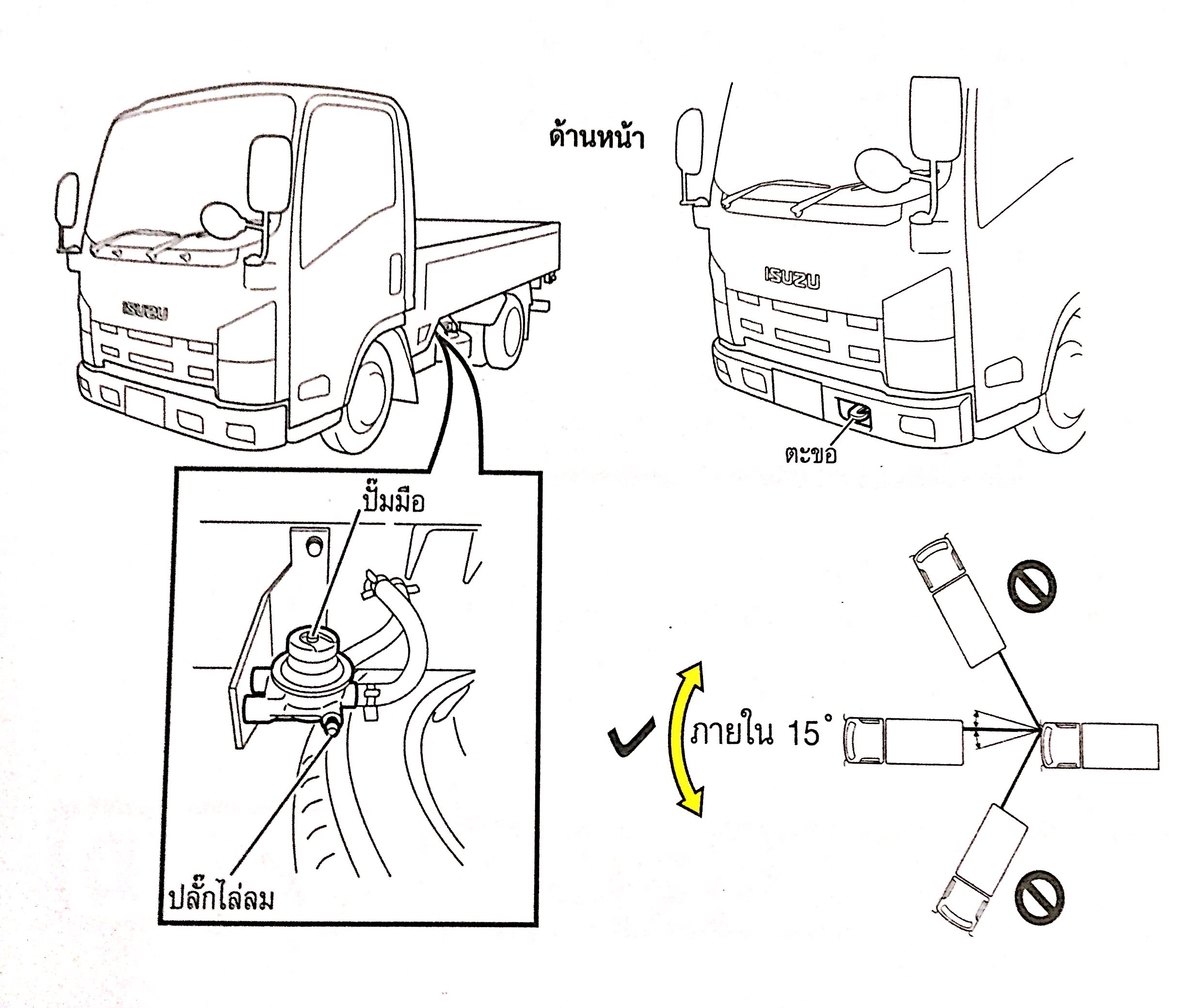 ISUZU

ปั๊มมือ

ปลั๊กไล่ลม

ด้านหน้า

ISUZU

ตะขอ

ภายใน 15°