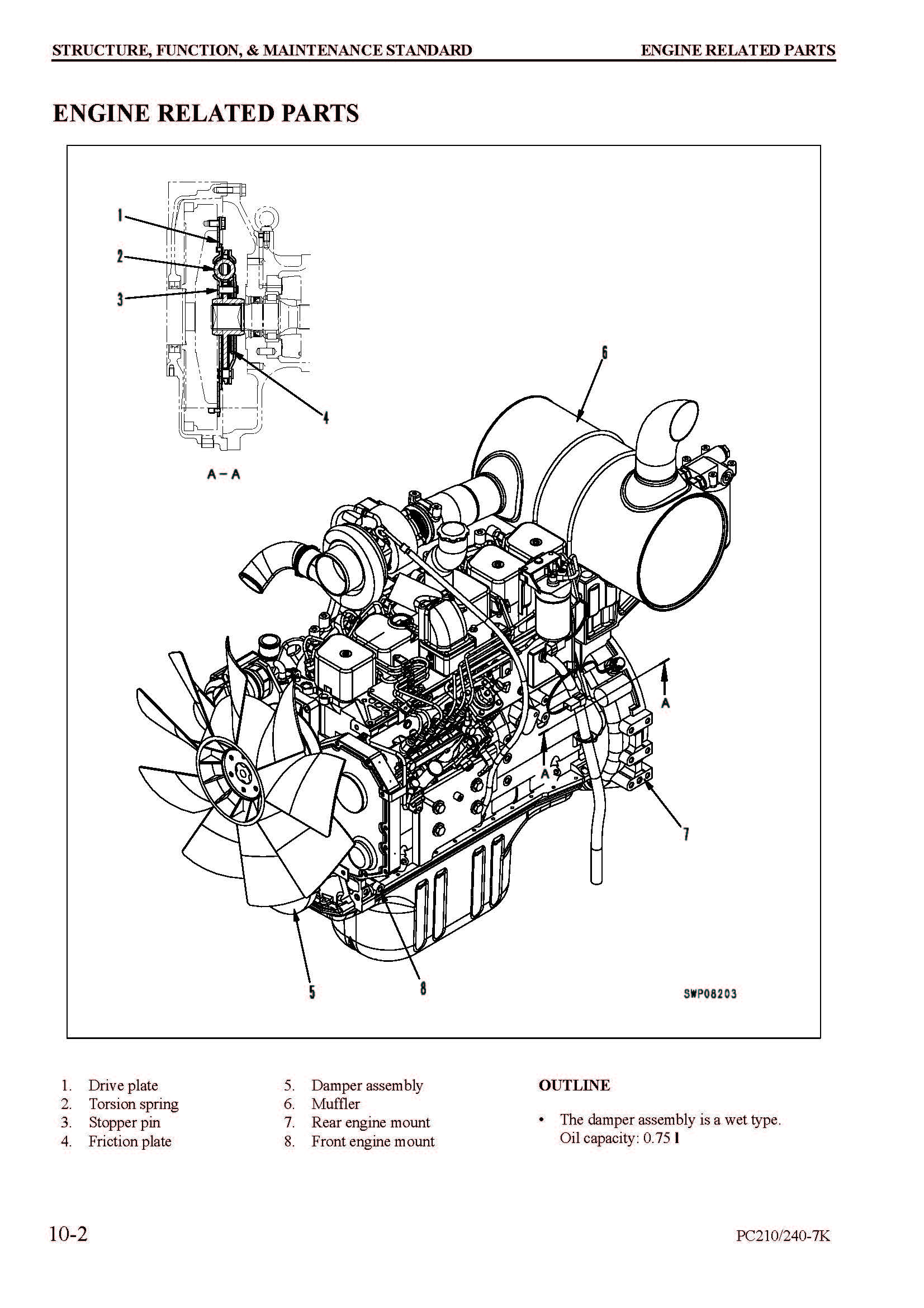 STRUCTURE, FUNCTION, & MAINTENANCE STANDARD

ENGINE RELATED PARTS

ENGINE RELATED PARTS

1
2
3
4
A – A
6
A
A
7
5
8
SWP08203

1. Drive plate
2. Torsion spring
3. Stopper pin
4. Friction plate

5. Damper assembly
6. Muffler
7. Rear engine mount
8. Front engine mount

OUTLINE

• The damper assembly is a wet type.
Oil capacity: 0.75 l

10-2

PC210/240-7K