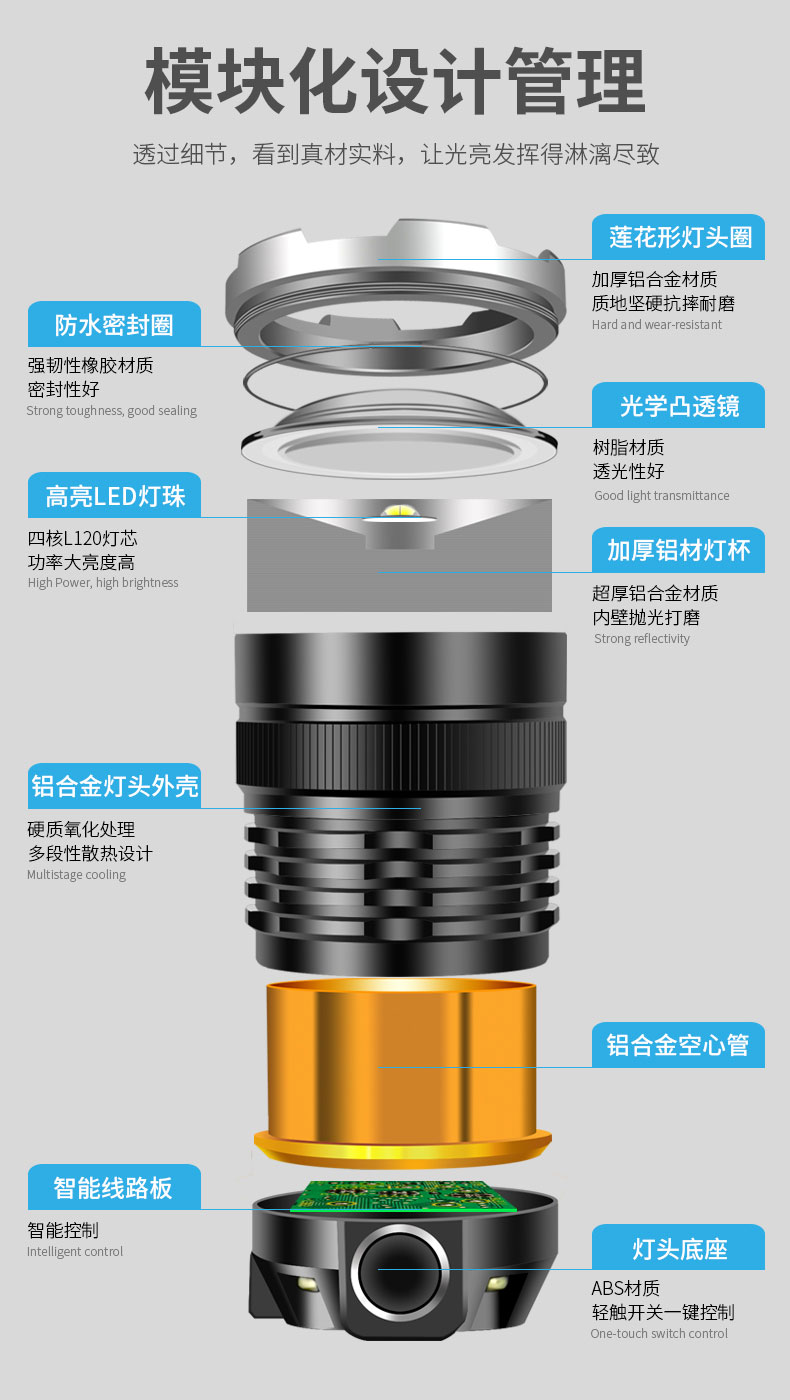 模块化设计管理

透过细节，看到真材实料，让光亮发挥得淋漓尽致

莲花形灯头圈
加厚铝合金材质
质地坚硬抗摔耐磨
Hard and wear-resistant

防水密封圈
强韧性橡胶材质
密封性好
Strong toughness, good sealing

光学凸透镜
树脂材质
透光性好
Good light transmittance

高亮LED灯珠
四核L120灯芯
功率大亮度高
High Power, high brightness

加厚铝材灯杯
超厚铝合金材质
内壁抛光打磨
Strong reflectivity

铝合金灯头外壳
硬质氧化处理
多段性散热设计
Multistage cooling

铝合金空心管

智能线路板
智能控制
Intelligent control

灯头底座
ABS材质
轻触开关一键控制
One-touch switch control