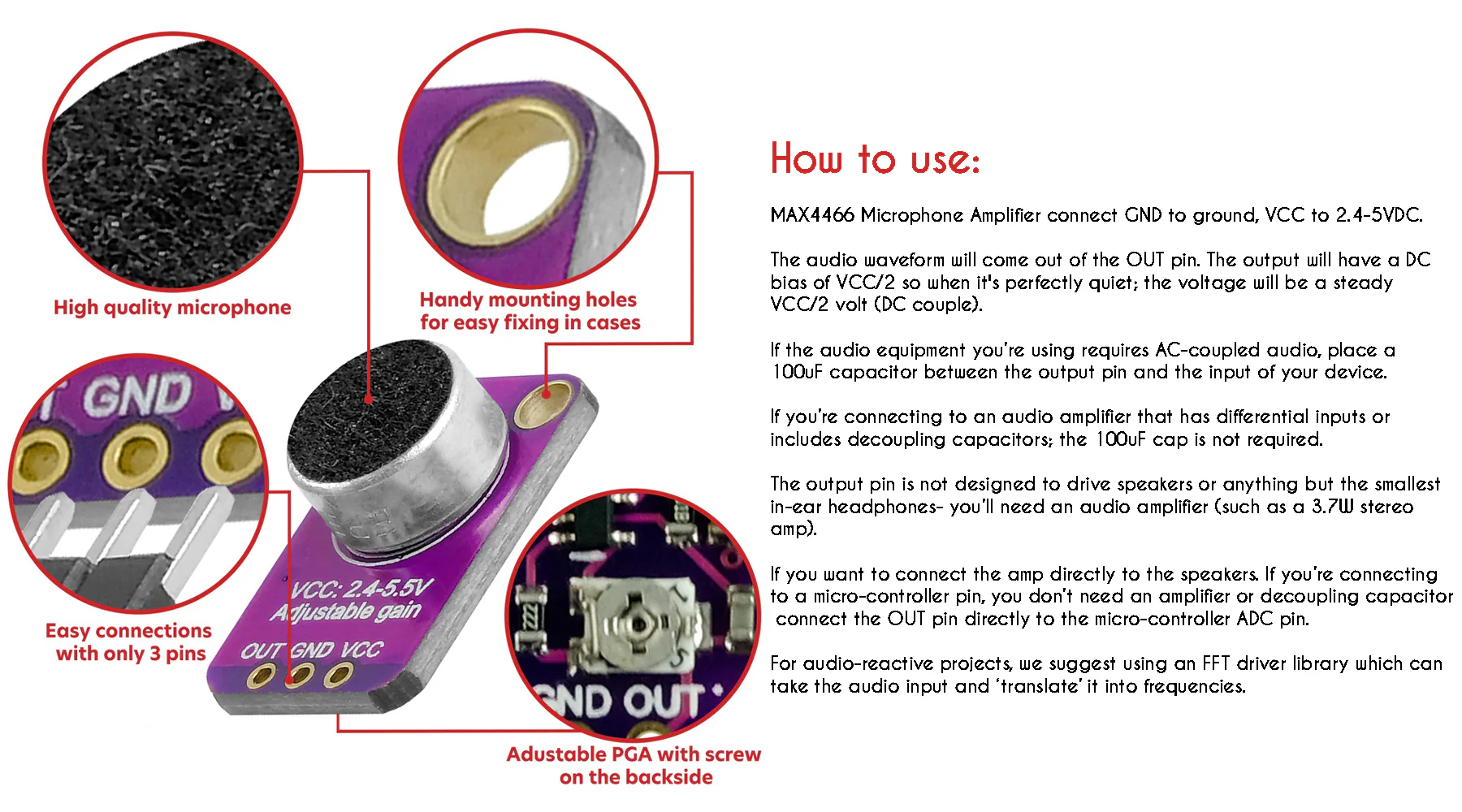 High quality microphone

Handy mounting holes for easy fixing in cases

GND

Easy connections with only 3 pins

VCC: 2.4-5.5V Adjustable gain

OUT GND VCC

GND OUT

Adustable PGA with screw on the backside

How to use:

MAX4466 Microphone Amplifier connect GND to ground, VCC to 2.4-5VDC.

The audio waveform will come out of the OUT pin. The output will have a DC bias of VCC/2 so when it's perfectly quiet; the voltage will be a steady VCC/2 volt (DC couple).

If the audio equipment you're using requires AC-coupled audio, place a 100uF capacitor between the output pin and the input of your device.

If you're connecting to an audio amplifier that has differential inputs or includes decoupling capacitors; the 100uF cap is not required.

The output pin is not designed to drive speakers or anything but the smallest in-ear headphones- you'll need an audio amplifier (such as a 3.7W stereo amp).

If you want to connect the amp directly to the speakers. If you're connecting to a micro-controller pin, you don't need an amplifier or decoupling capacitor connect the OUT pin directly to the micro-controller ADC pin.

For audio-reactive projects, we suggest using an FFT driver library which can take the audio input and 'translate' it into frequencies.