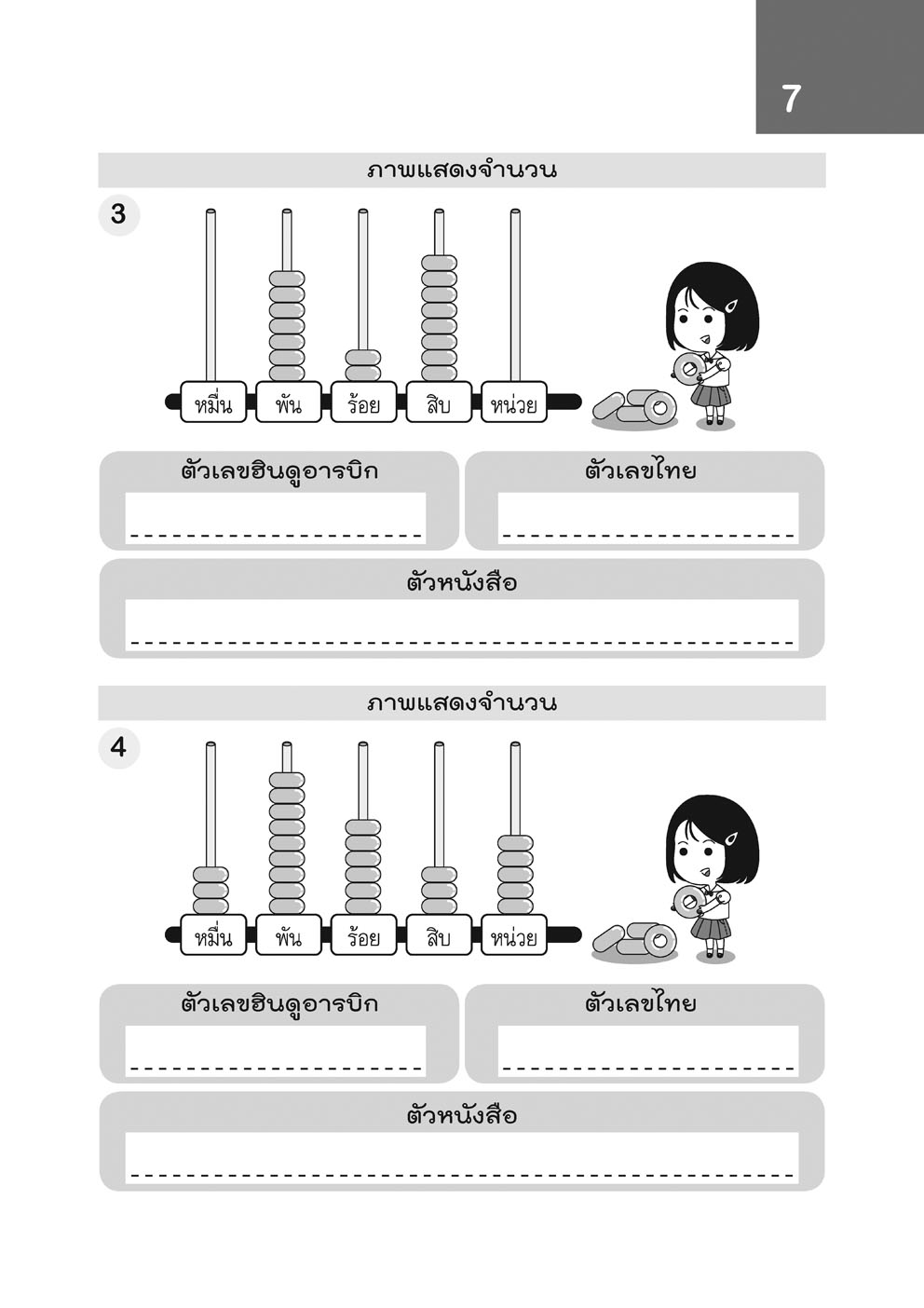 7

ภาพแสดงจำนวน

3

หมื่น พัน ร้อย สิบ หน่วย

ตัวเลขฮินดูอารบิก

ตัวเลขไทย

ตัวหนังสือ

ภาพแสดงจำนวน

4

หมื่น พัน ร้อย สิบ หน่วย

ตัวเลขฮินดูอารบิก

ตัวเลขไทย

ตัวหนังสือ