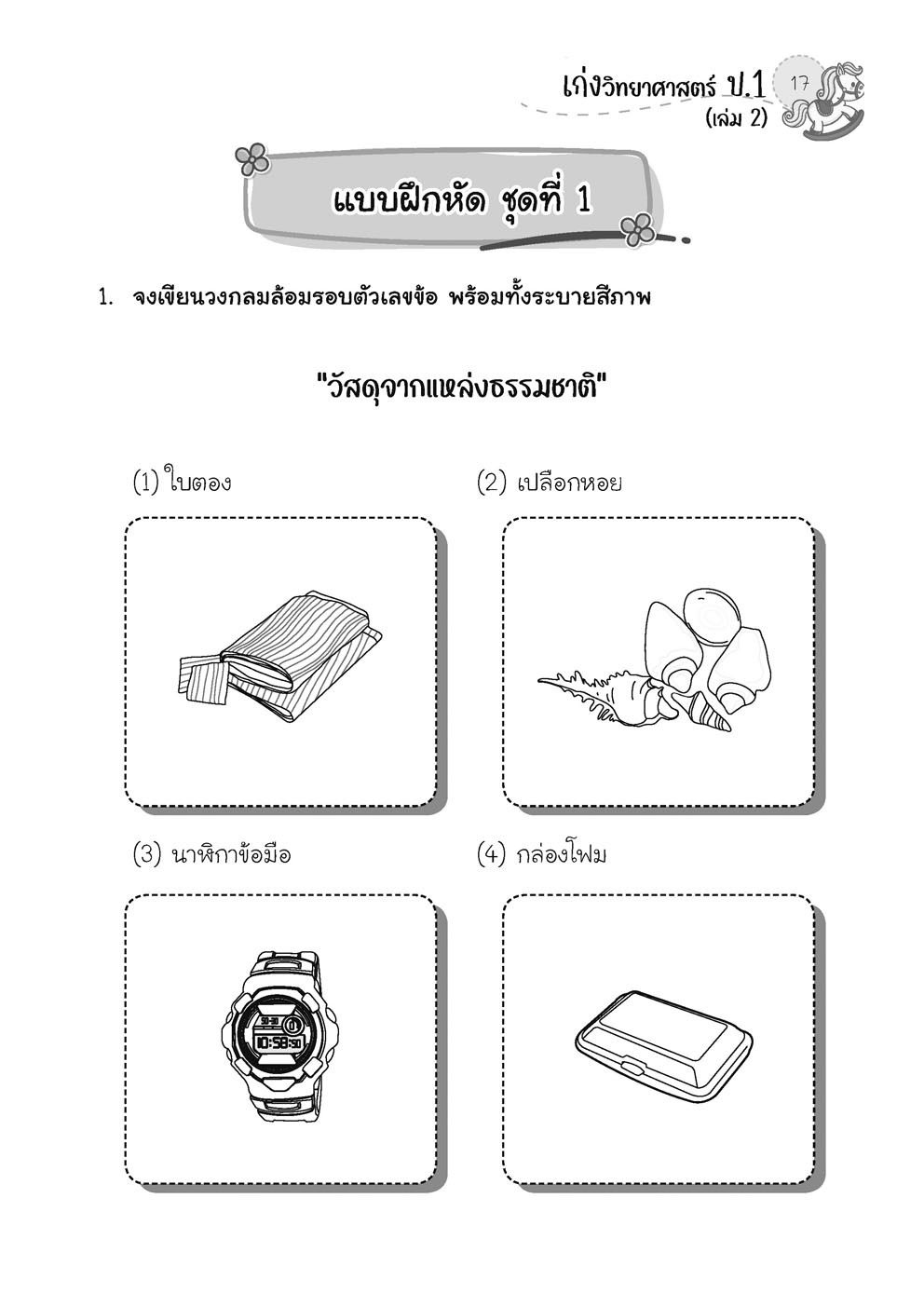 เก่งวิทยาศาสตร์ ป.1 (เล่ม 2) 17

แบบฝึกหัด ชุดที่ 1

1. จงเขียนวงกลมล้อมรอบตัวเลขข้อ พร้อมทั้งระบายสีภาพ

"วัสดุจากแหล่งธรรมชาติ"

(1) ใบตอง

(2) เปลือกหอย

(3) นาฬิกาข้อมือ

10:58:50

(4) กล่องโฟม