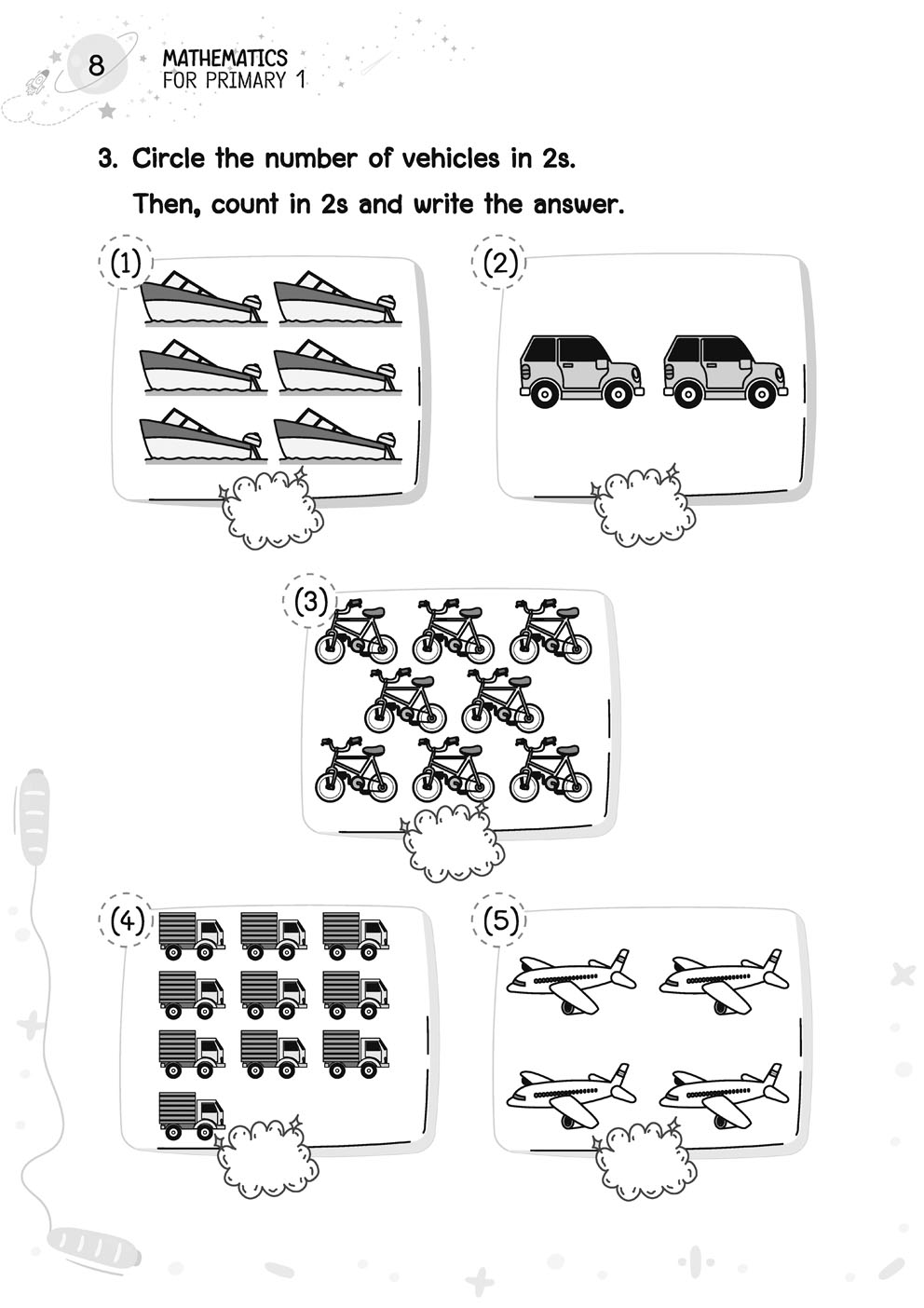 8 MATHEMATICS FOR PRIMARY 1

3. Circle the number of vehicles in 2s.
Then, count in 2s and write the answer.

(1)

(2)

(3)

(4)

(5)