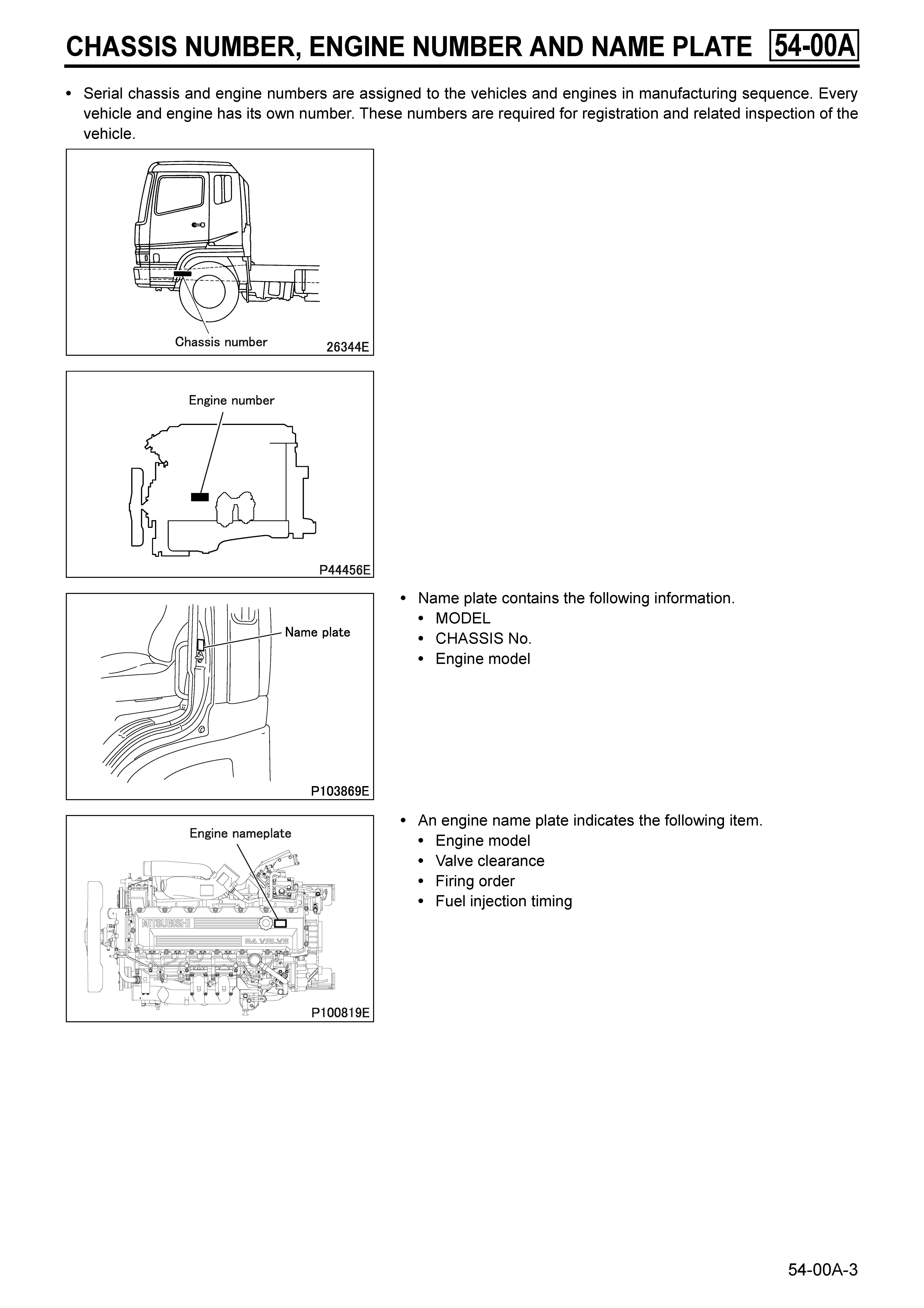 CHASSIS NUMBER, ENGINE NUMBER AND NAME PLATE 54-00A

• Serial chassis and engine numbers are assigned to the vehicles and engines in manufacturing sequence. Every vehicle and engine has its own number. These numbers are required for registration and related inspection of the vehicle.

Chassis number
26344E

Engine number
P44456E

Name plate
P103869E

• Name plate contains the following information.
• MODEL
• CHASSIS No.
• Engine model

Engine nameplate
MITSUBISHI
24 VALVE
P100819E

• An engine name plate indicates the following item.
• Engine model
• Valve clearance
• Firing order
• Fuel injection timing

54-00A-3