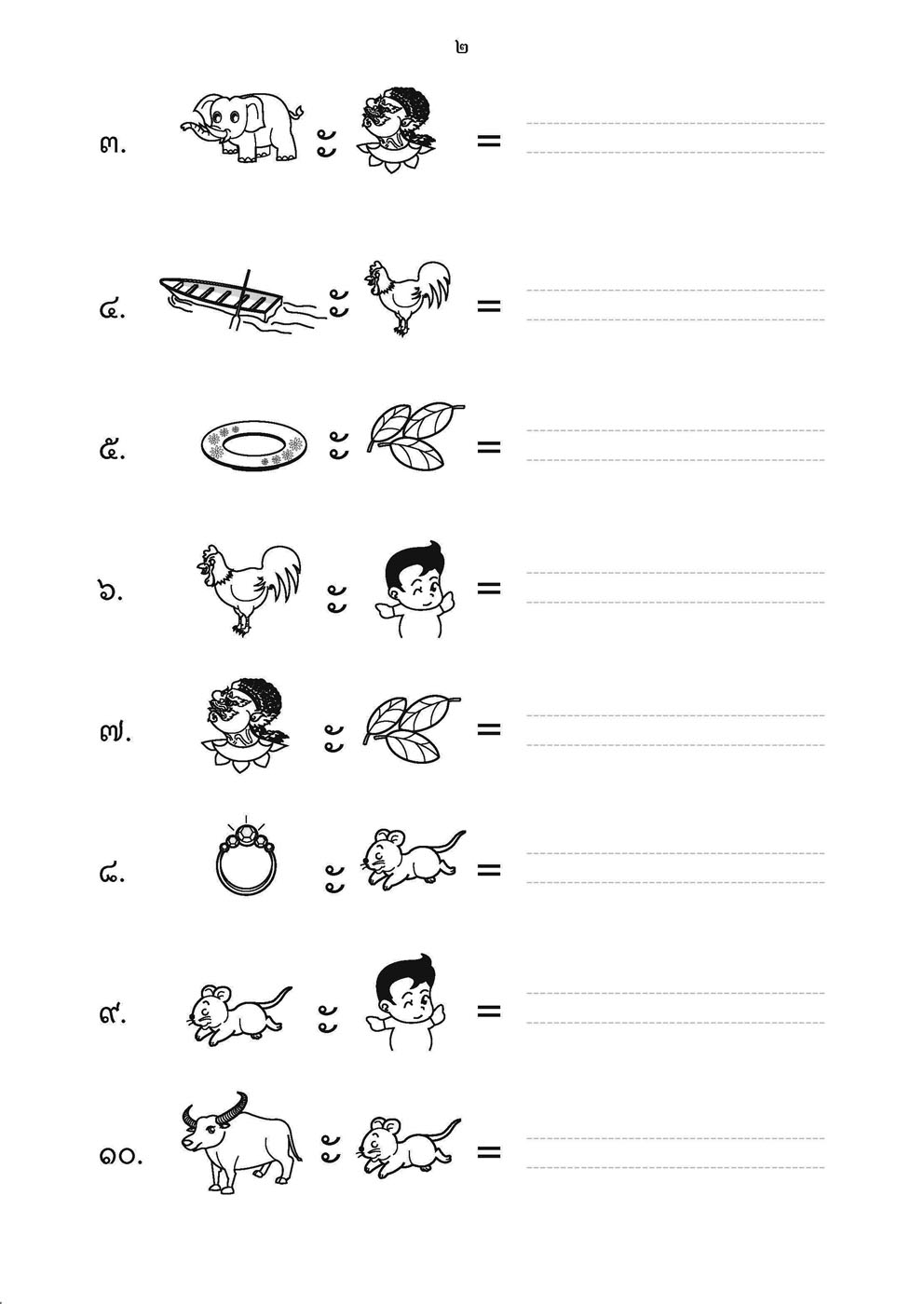 ๒

๓. ะ =

๔. ะ =

๕. ะ =

๖. ะ =

๗. ะ =

๘. ะ =

๙. ะ =

๑๐. ะ =