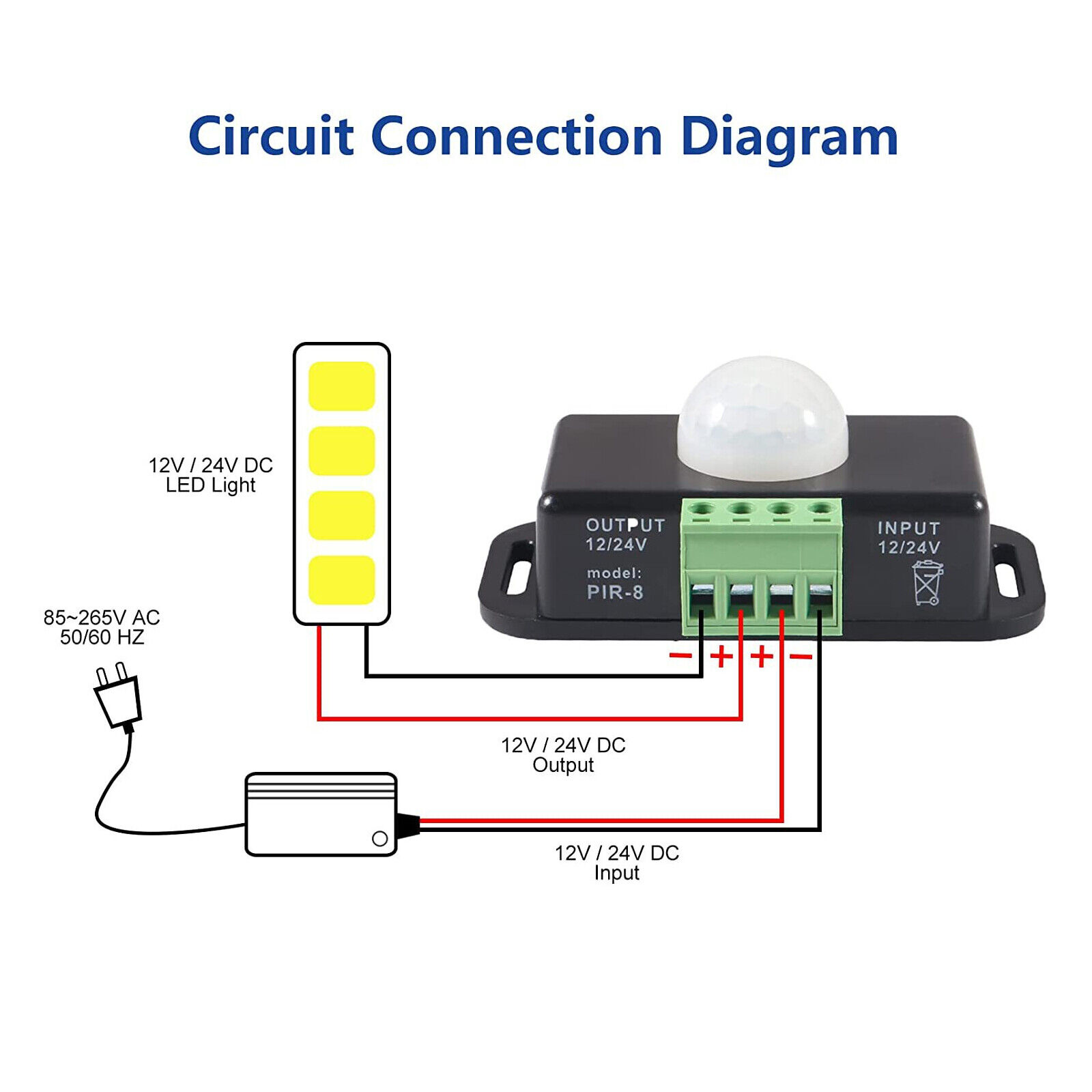 Circuit Connection Diagram

12V / 24V DC
LED Light

OUTPUT
12/24V
model:
PIR-8

INPUT
12/24V

85~265V AC
50/60 HZ

− + + −

12V / 24V DC
Output

12V / 24V DC
Input