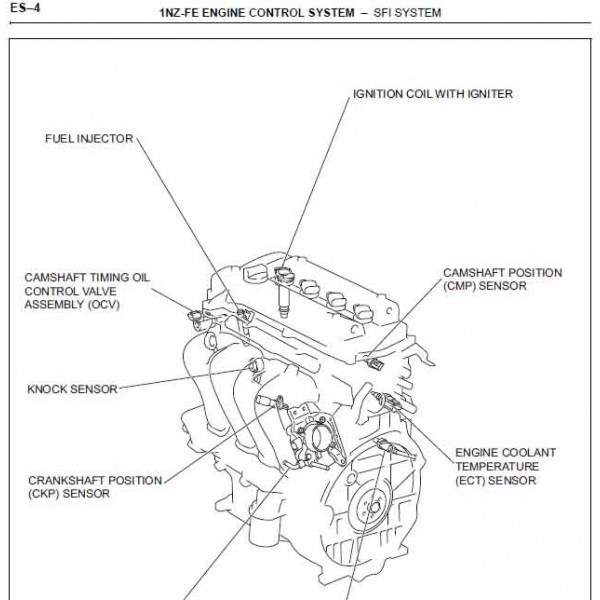 ES–4

1NZ-FE ENGINE CONTROL SYSTEM – SFI SYSTEM

IGNITION COIL WITH IGNITER

FUEL INJECTOR

CAMSHAFT TIMING OIL CONTROL VALVE ASSEMBLY (OCV)

CAMSHAFT POSITION (CMP) SENSOR

KNOCK SENSOR

ENGINE COOLANT TEMPERATURE (ECT) SENSOR

CRANKSHAFT POSITION (CKP) SENSOR