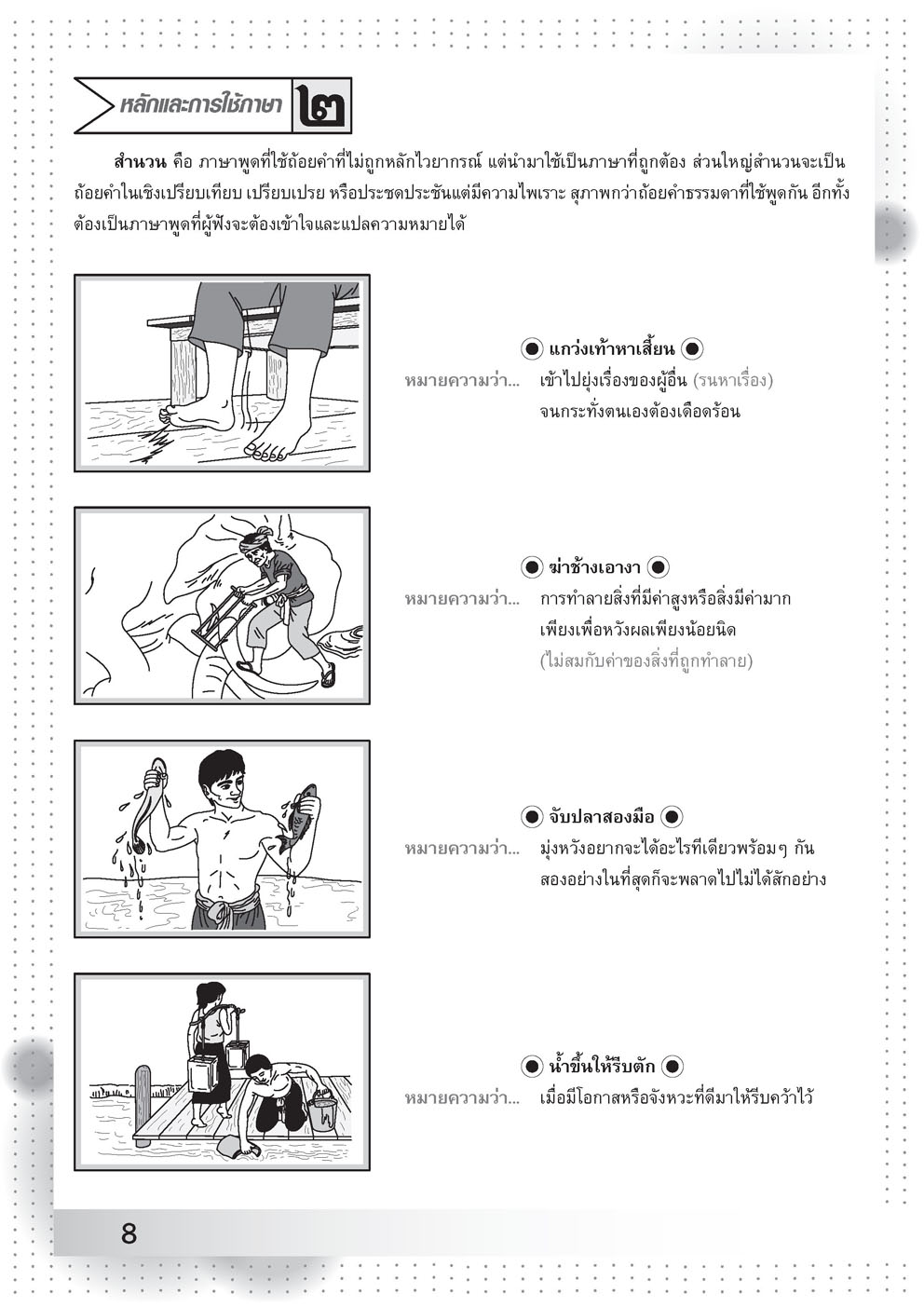 หลักและการใช้ภาษา ๒

สำนวน คือ ภาษาพูดที่ใช้ถ้อยคำที่ไม่ถูกหลักไวยากรณ์ แต่นำมาใช้เป็นภาษาที่ถูกต้อง ส่วนใหญ่สำนวนจะเป็นถ้อยคำในเชิงเปรียบเทียบ เปรียบเปรย หรือประชดประชันแต่มีความไพเราะ สุภาพกว่าถ้อยคำธรรมดาที่ใช้พูดกัน อีกทั้งต้องเป็นภาษาพูดที่ผู้ฟังจะต้องเข้าใจและแปลความหมายได้

แกว่งเท้าหาเสี้ยน
หมายความว่า... เข้าไปยุ่งเรื่องของผู้อื่น (รนหาเรื่อง) จนกระทั่งตนเองต้องเดือดร้อน

ฆ่าช้างเอางา
หมายความว่า... การทำลายสิ่งที่มีค่าสูงหรือสิ่งมีค่ามาก เพียงเพื่อหวังผลเพียงน้อยนิด (ไม่สมกับค่าของสิ่งที่ถูกทำลาย)

จับปลาสองมือ
หมายความว่า... มุ่งหวังอยากจะได้อะไรทีเดียวพร้อมๆ กัน สองอย่างในที่สุดก็จะพลาดไปไม่ได้สักอย่าง

น้ำขึ้นให้รีบตัก
หมายความว่า... เมื่อมีโอกาสหรือจังหวะที่ดีมาให้รีบคว้าไว้

8