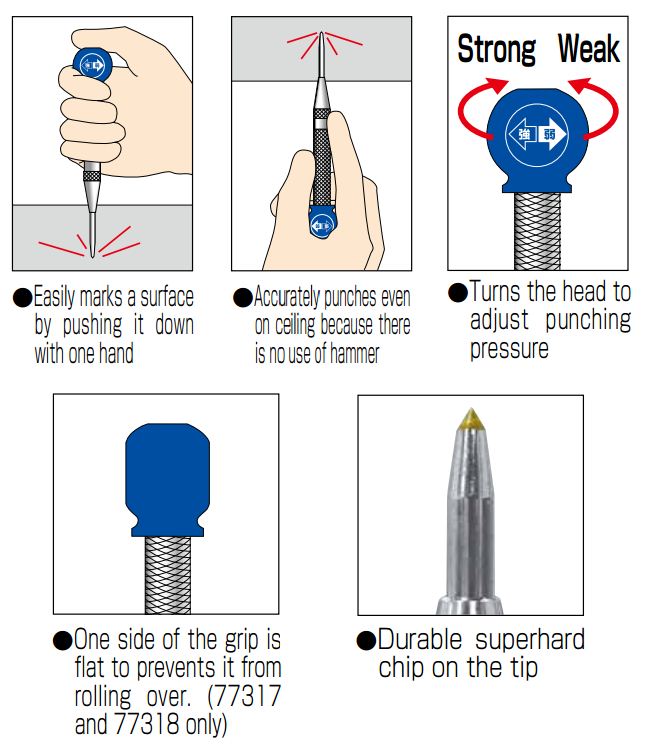 ●Easily marks a surface by pushing it down with one hand

●Accurately punches even on ceiling because there is no use of hammer

Strong Weak

強 弱

●Turns the head to adjust punching pressure

●One side of the grip is flat to prevents it from rolling over. (77317 and 77318 only)

●Durable superhard chip on the tip