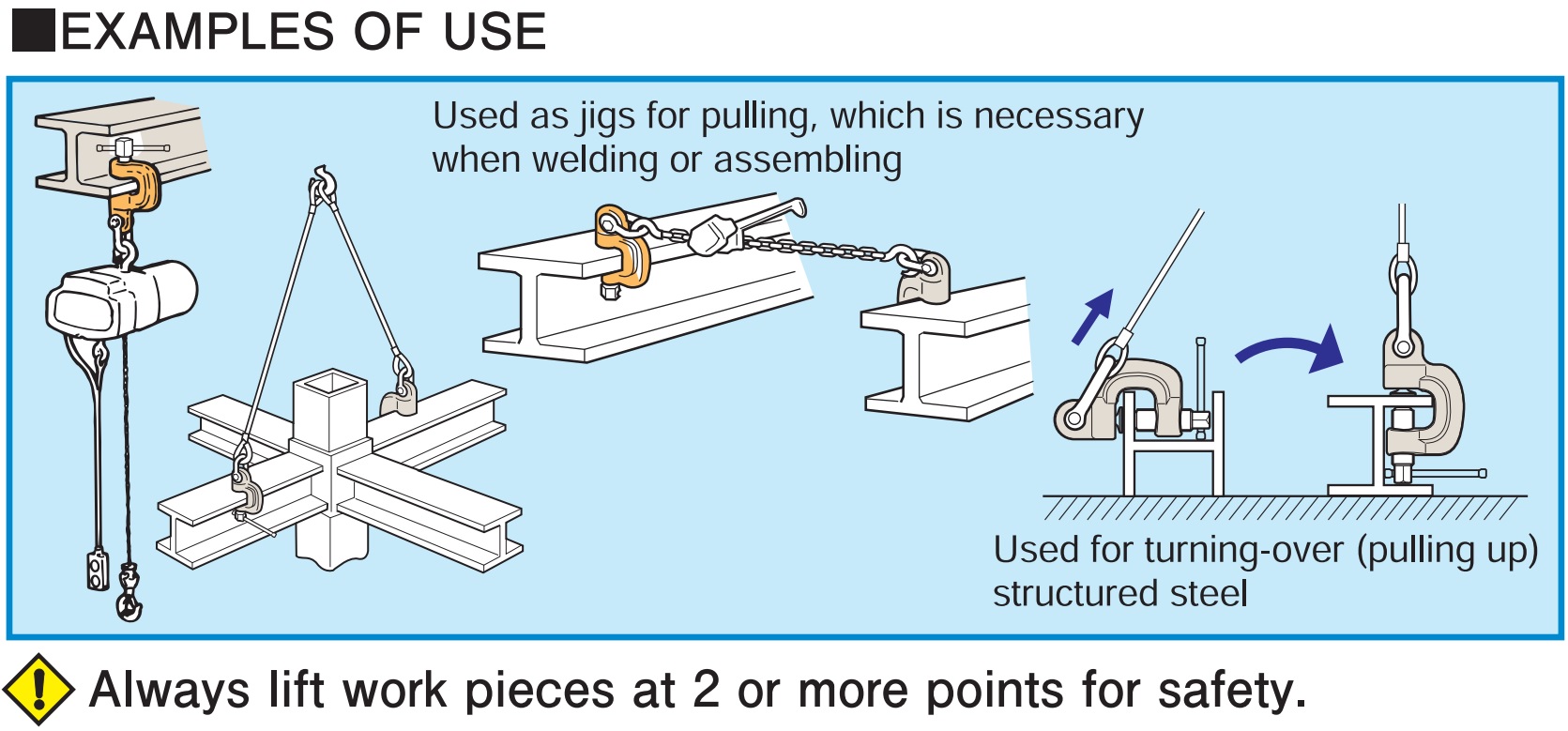 ■EXAMPLES OF USE

Used as jigs for pulling, which is necessary when welding or assembling

Used for turning-over (pulling up) structured steel

! Always lift work pieces at 2 or more points for safety.